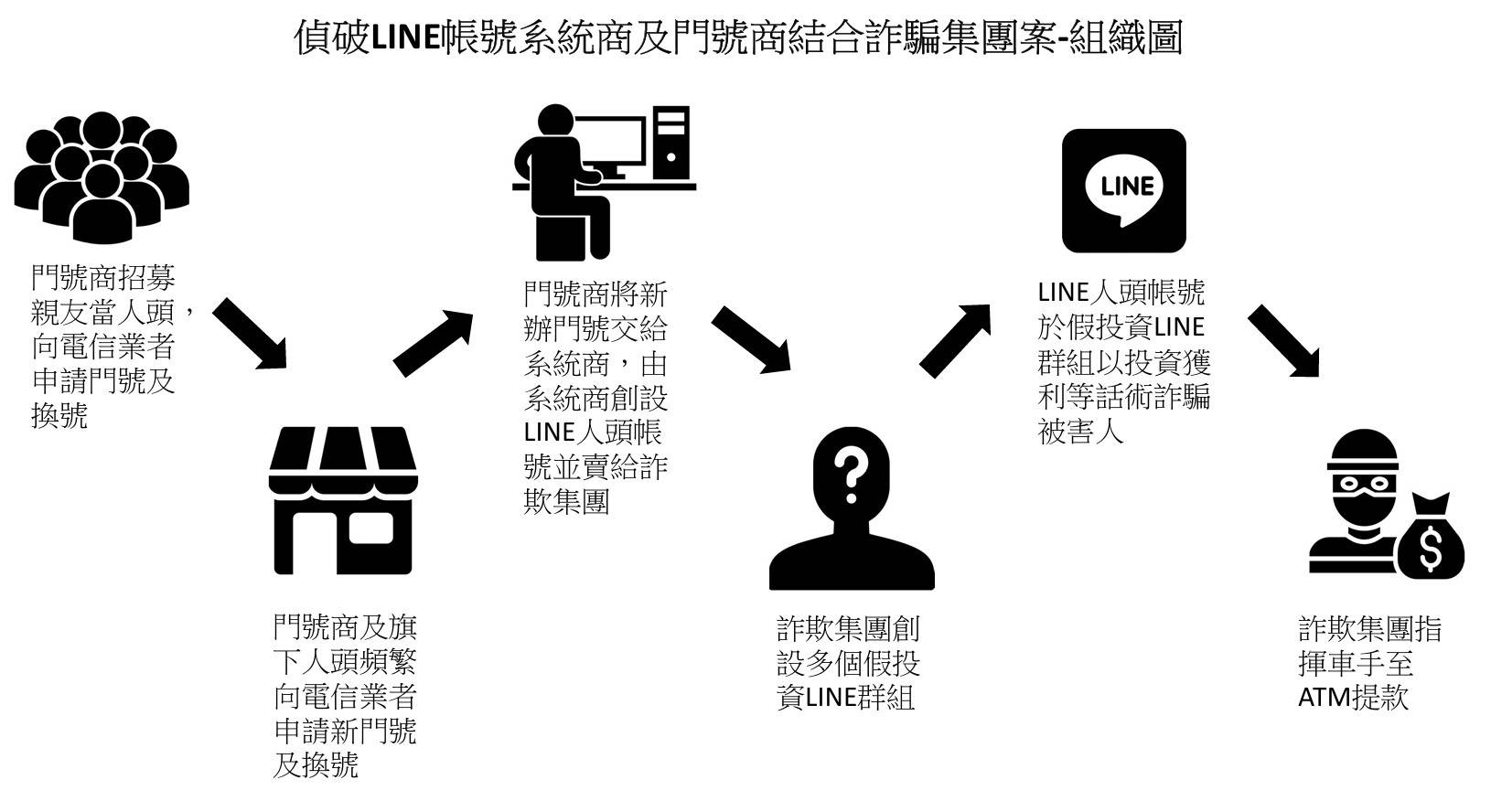 偵破LINE帳號系統商及門號商結合詐騙集團案-組織圖

門號商招募親友當人頭，向電信業者申請門號及換號

門號商及旗下人頭頻繁向電信業者申請新門號及換號

門號商將新辦門號交給系統商，由系統商創設LINE人頭帳號並賣給詐欺集團

詐欺集團創設多個假投資LINE群組

LINE

LINE人頭帳號於假投資LINE群組以投資獲利等話術詐騙被害人

詐欺集團指揮車手至ATM提款